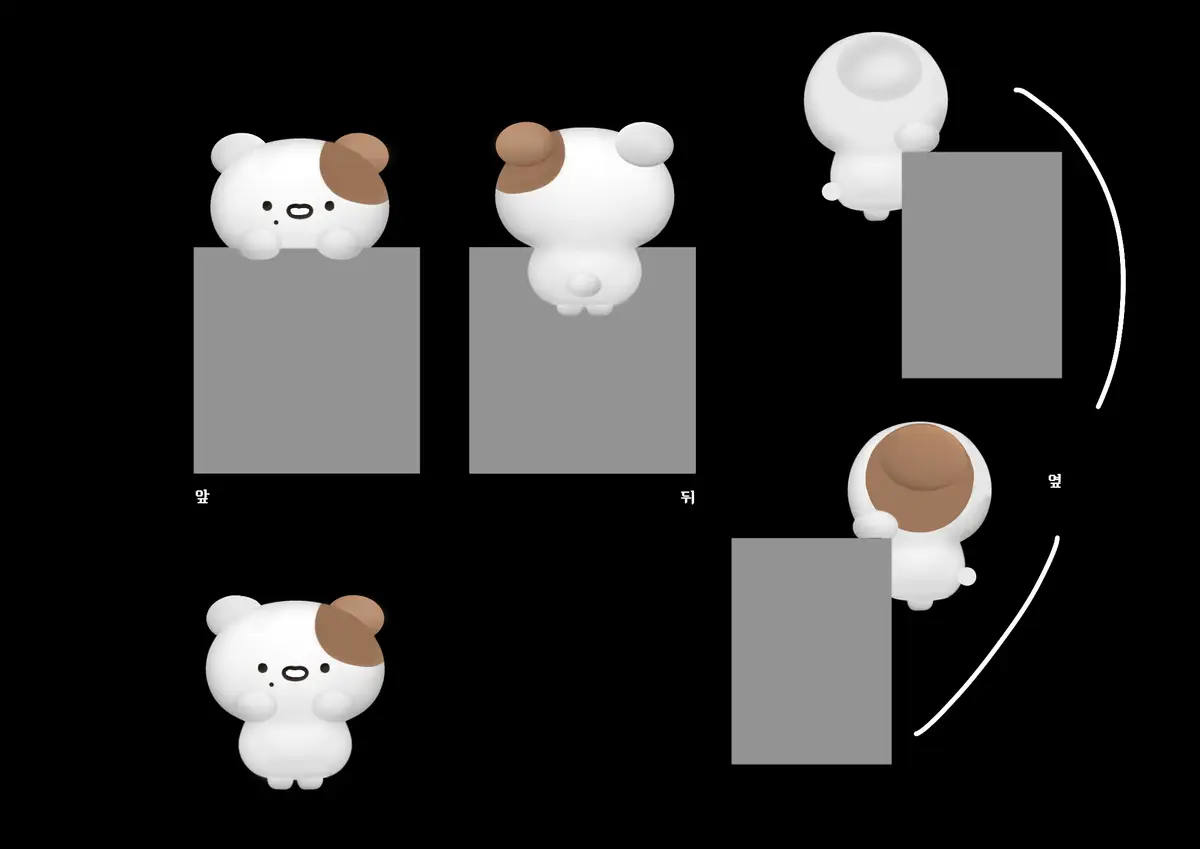 앞

뒤

옆