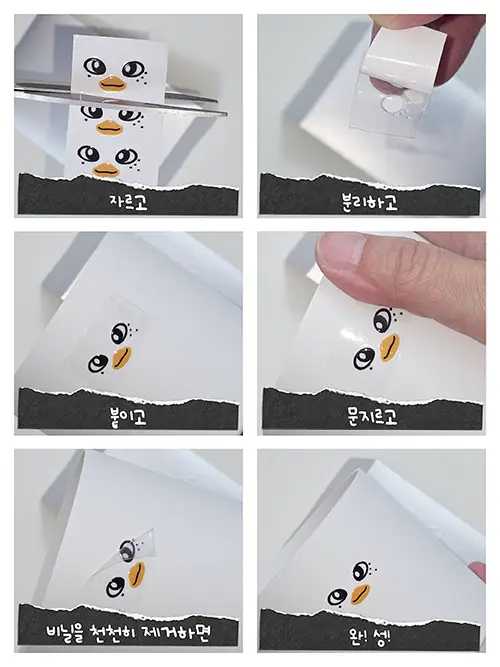 자르고

분리하고

붙이고

문지르고

비닐을 천천히 제거하면

완! 성!